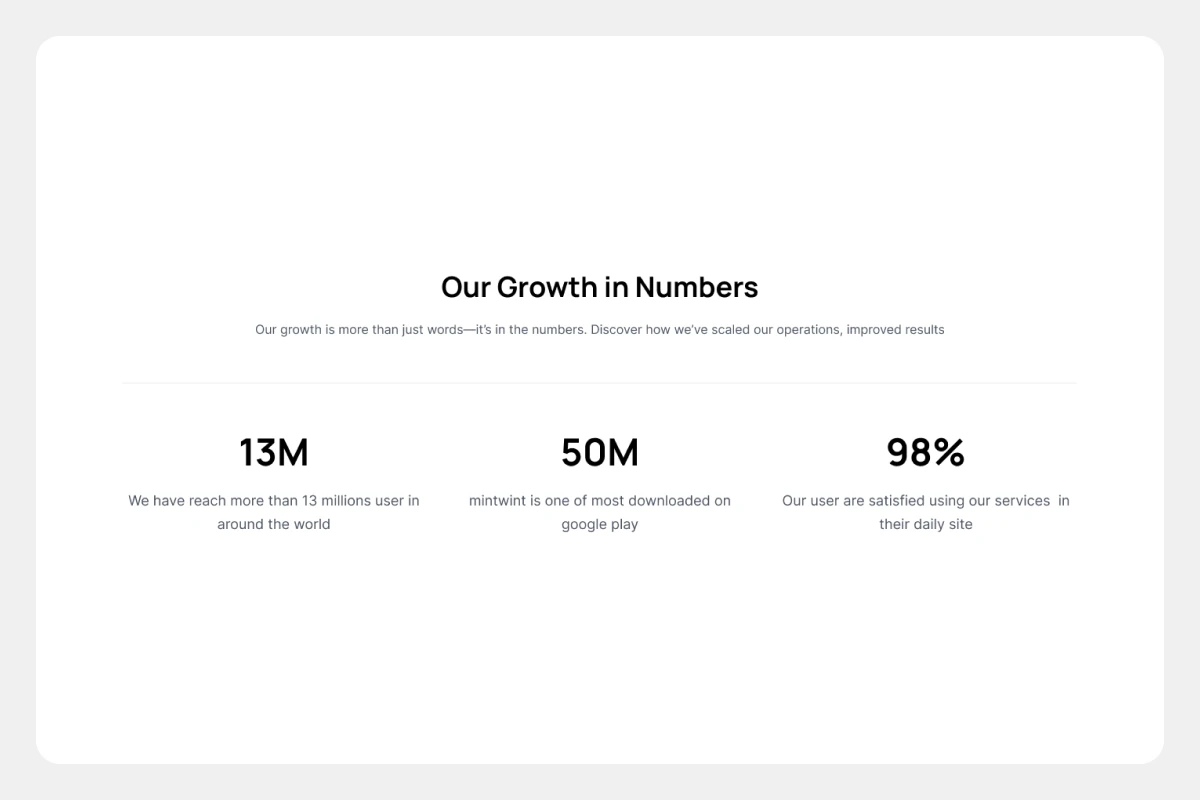 Our Growth in Numbers

Our growth is more than just words—it's in the numbers. Discover how we've scaled our operations, improved results

13M

We have reach more than 13 millions user in around the world

50M

mintwint is one of most downloaded on google play

98%

Our user are satisfied using our services in their daily site