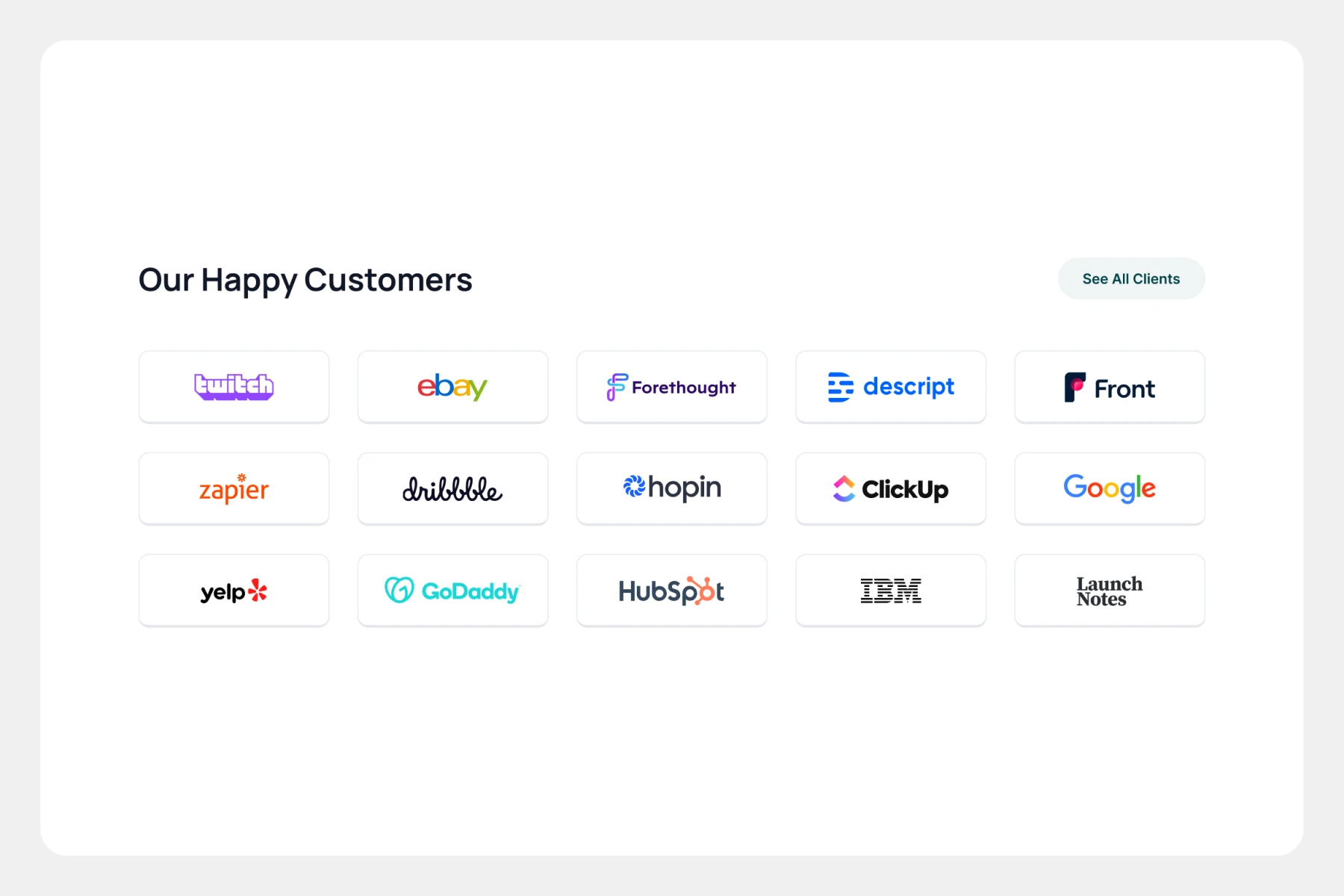 Our Happy Customers

See All Clients

twitch

ebay

Forethought

descript

Front

zapier

dribbble

hopin

ClickUp

Google

yelp

GoDaddy

HubSpot

IBM

Launch
Notes